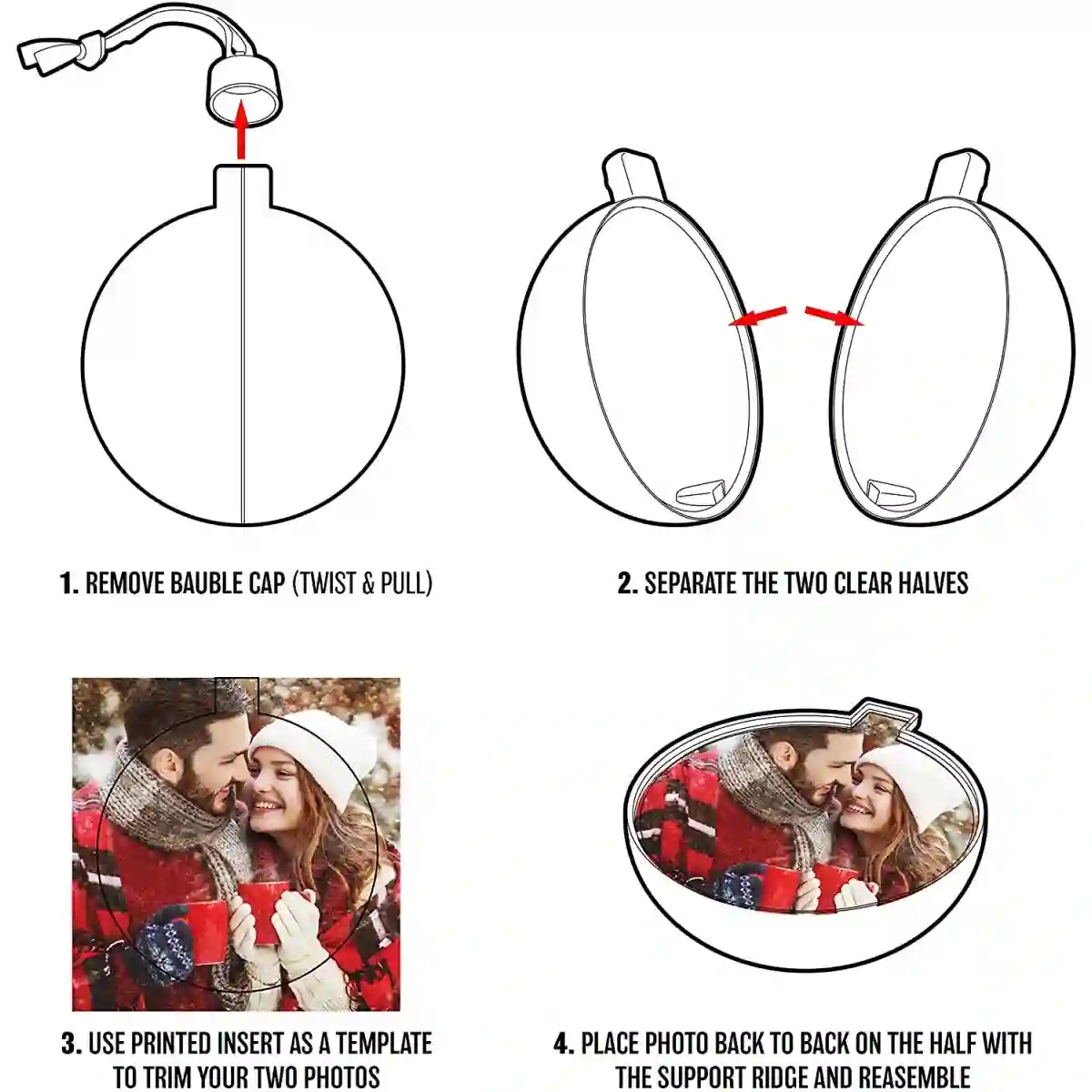 1. REMOVE BAUBLE CAP (TWIST & PULL)

2. SEPARATE THE TWO CLEAR HALVES

3. USE PRINTED INSERT AS A TEMPLATE TO TRIM YOUR TWO PHOTOS

4. PLACE PHOTO BACK TO BACK ON THE HALF WITH THE SUPPORT RIDGE AND REASEMBLE