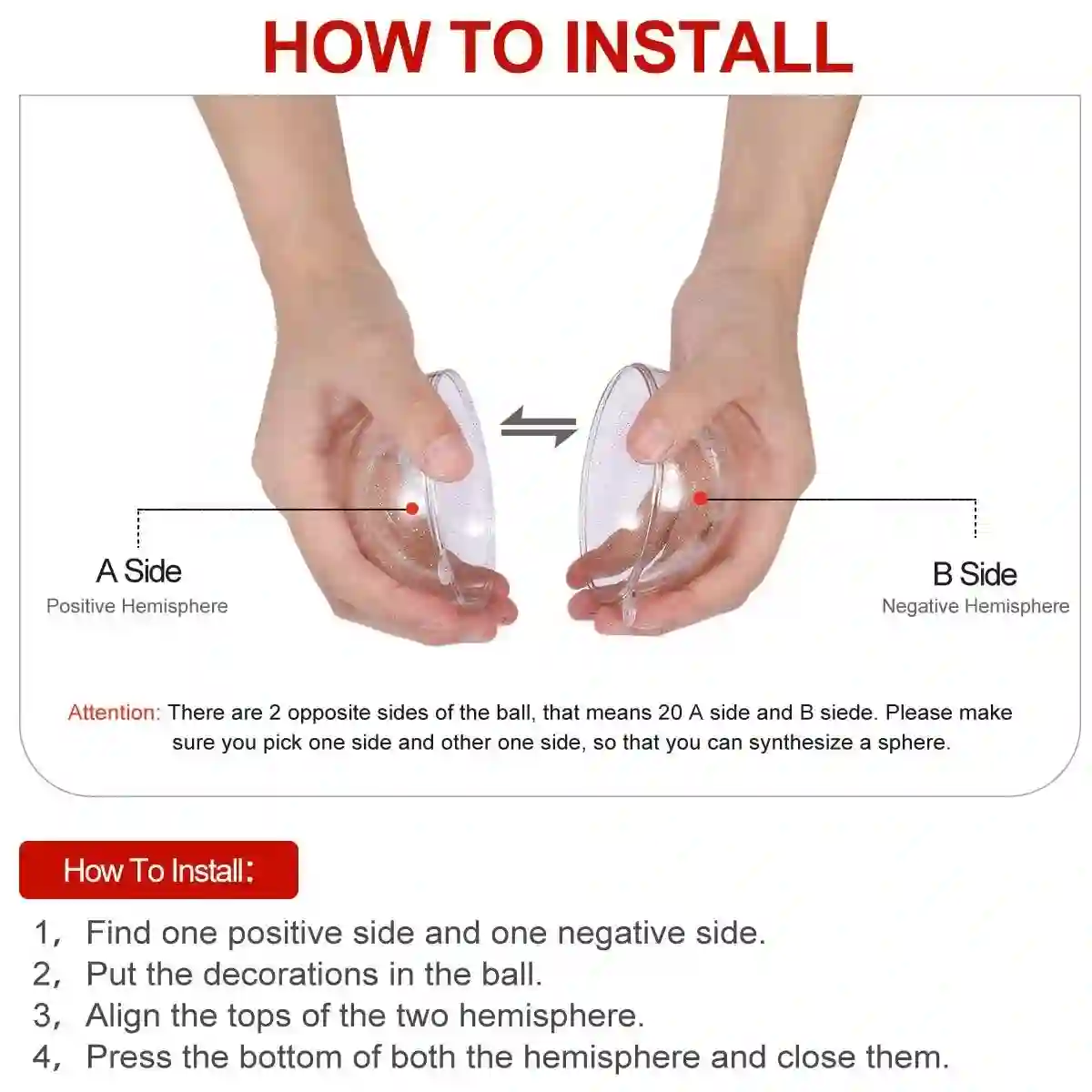 HOW TO INSTALL

A Side
Positive Hemisphere

B Side
Negative Hemisphere

Attention: There are 2 opposite sides of the ball, that means 20 A side and B siede. Please make sure you pick one side and other one side, so that you can synthesize a sphere.

How To Install:

1, Find one positive side and one negative side.
2, Put the decorations in the ball.
3, Align the tops of the two hemisphere.
4, Press the bottom of both the hemisphere and close them.