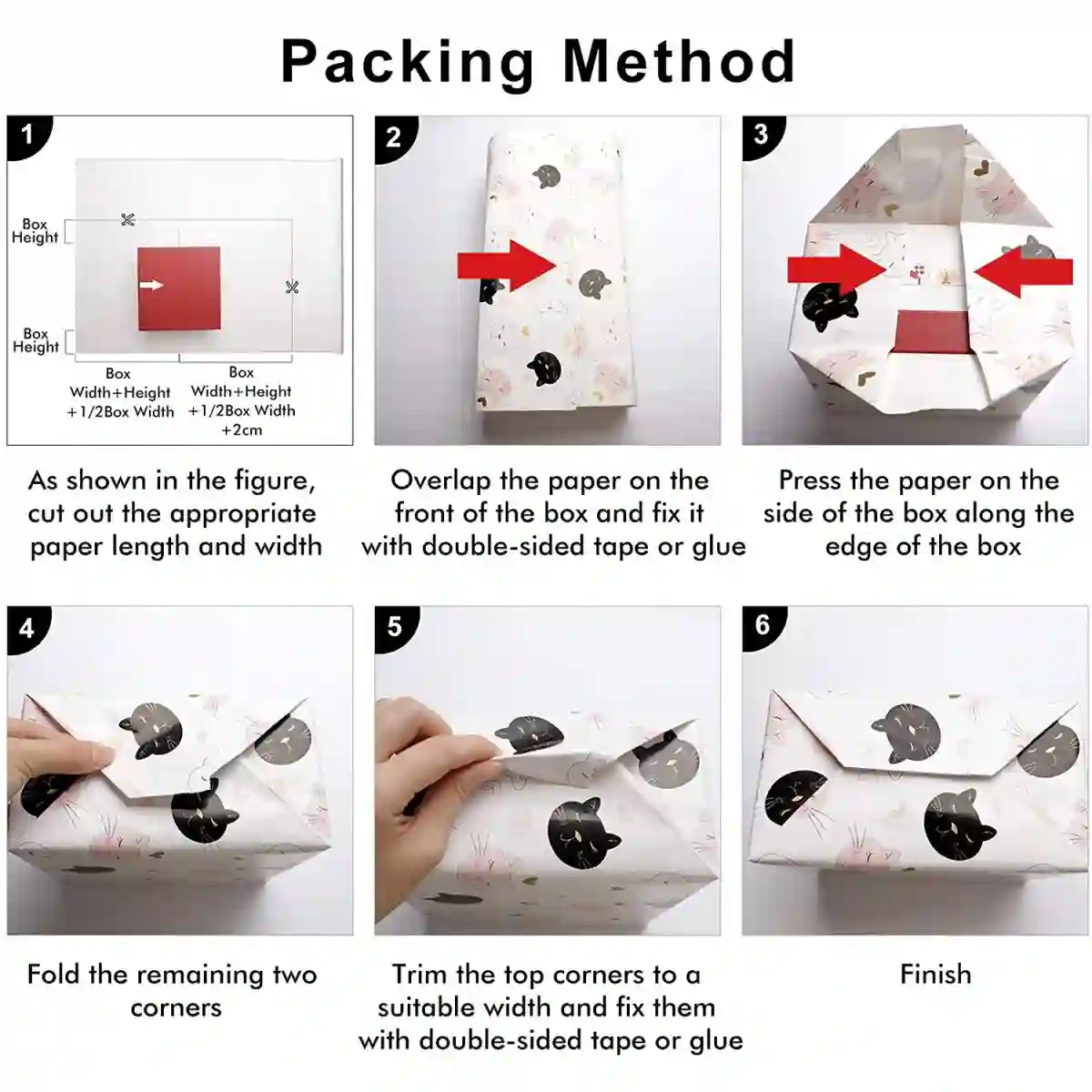 Packing Method

1

Box Height

Box Height

Box Width+Height +1/2Box Width

Box Width+Height +1/2Box Width +2cm

As shown in the figure, cut out the appropriate paper length and width

2

Overlap the paper on the front of the box and fix it with double-sided tape or glue

3

Press the paper on the side of the box along the edge of the box

4

Fold the remaining two corners

5

Trim the top corners to a suitable width and fix them with double-sided tape or glue

6

Finish