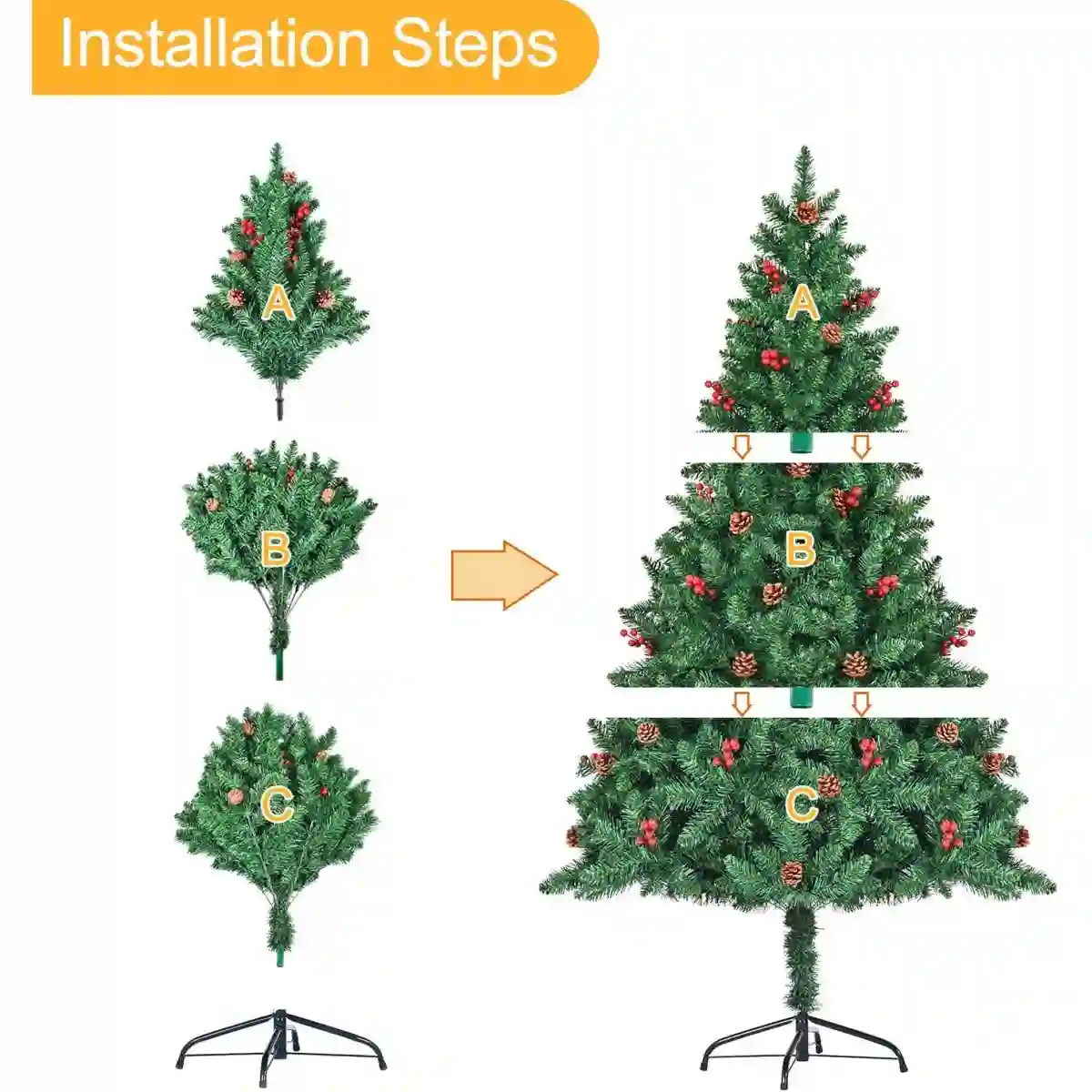 Installation Steps

A

B

C

A

B

C